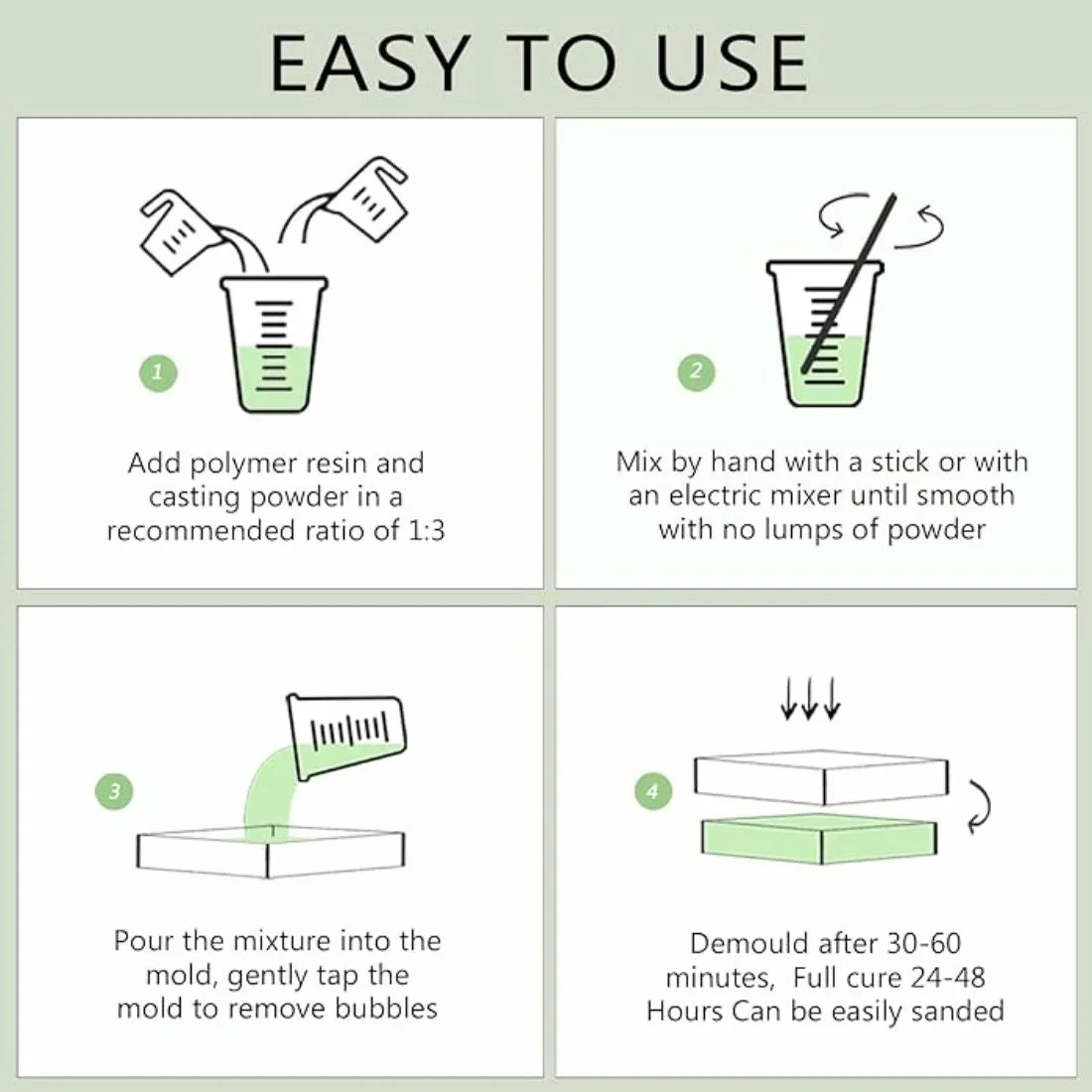 EASY TO USE

1

Add polymer resin and casting powder in a recommended ratio of 1:3

2

Mix by hand with a stick or with an electric mixer until smooth with no lumps of powder

3

Pour the mixture into the mold, gently tap the mold to remove bubbles

4

Demould after 30-60 minutes, Full cure 24-48 Hours Can be easily sanded